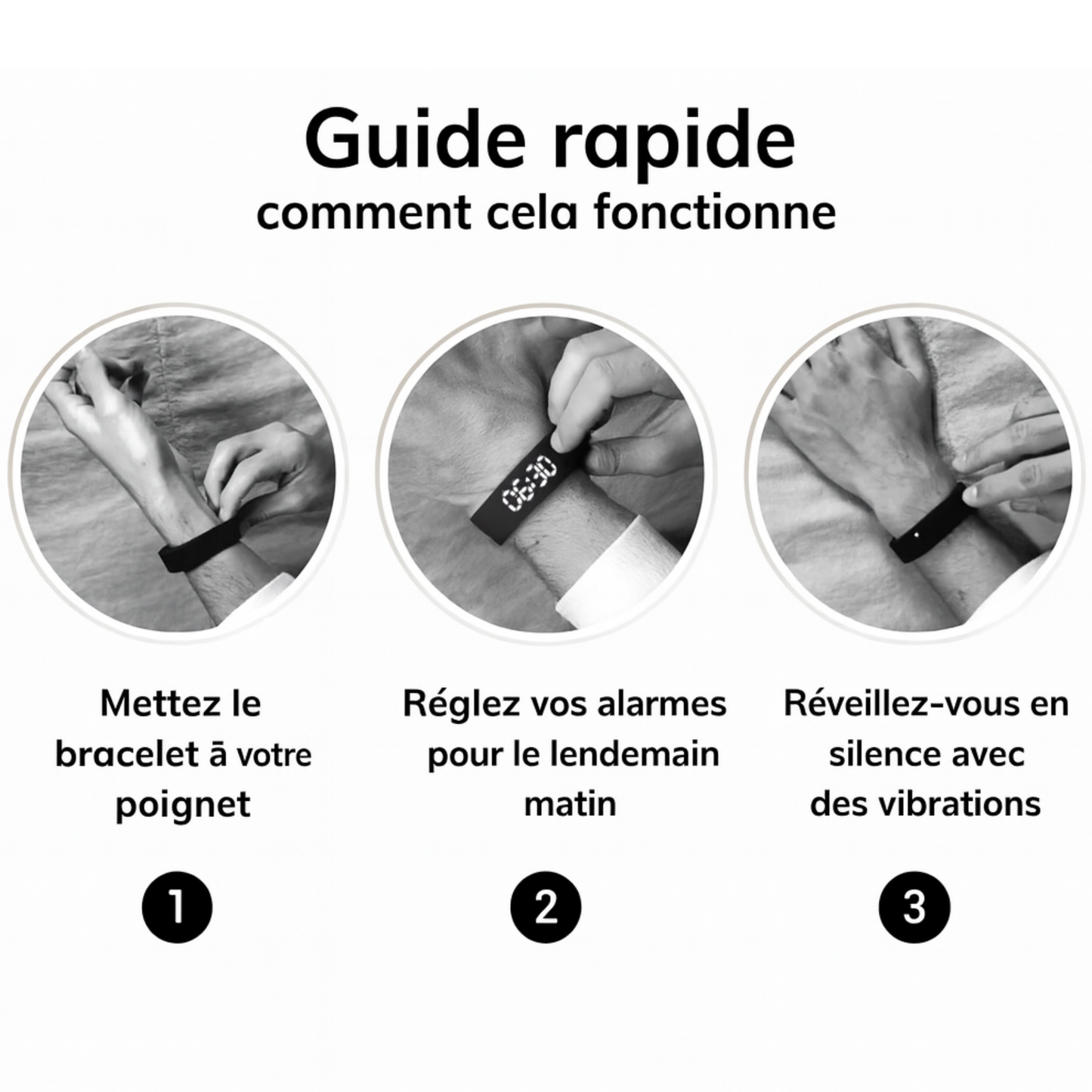 Guide rapide
comment cela fonctionne

06:30

Mettez le bracelet ā votre poignet

1

Réglez vos alarmes pour le lendemain matin

2

Réveillez-vous en silence avec des vibrations

3