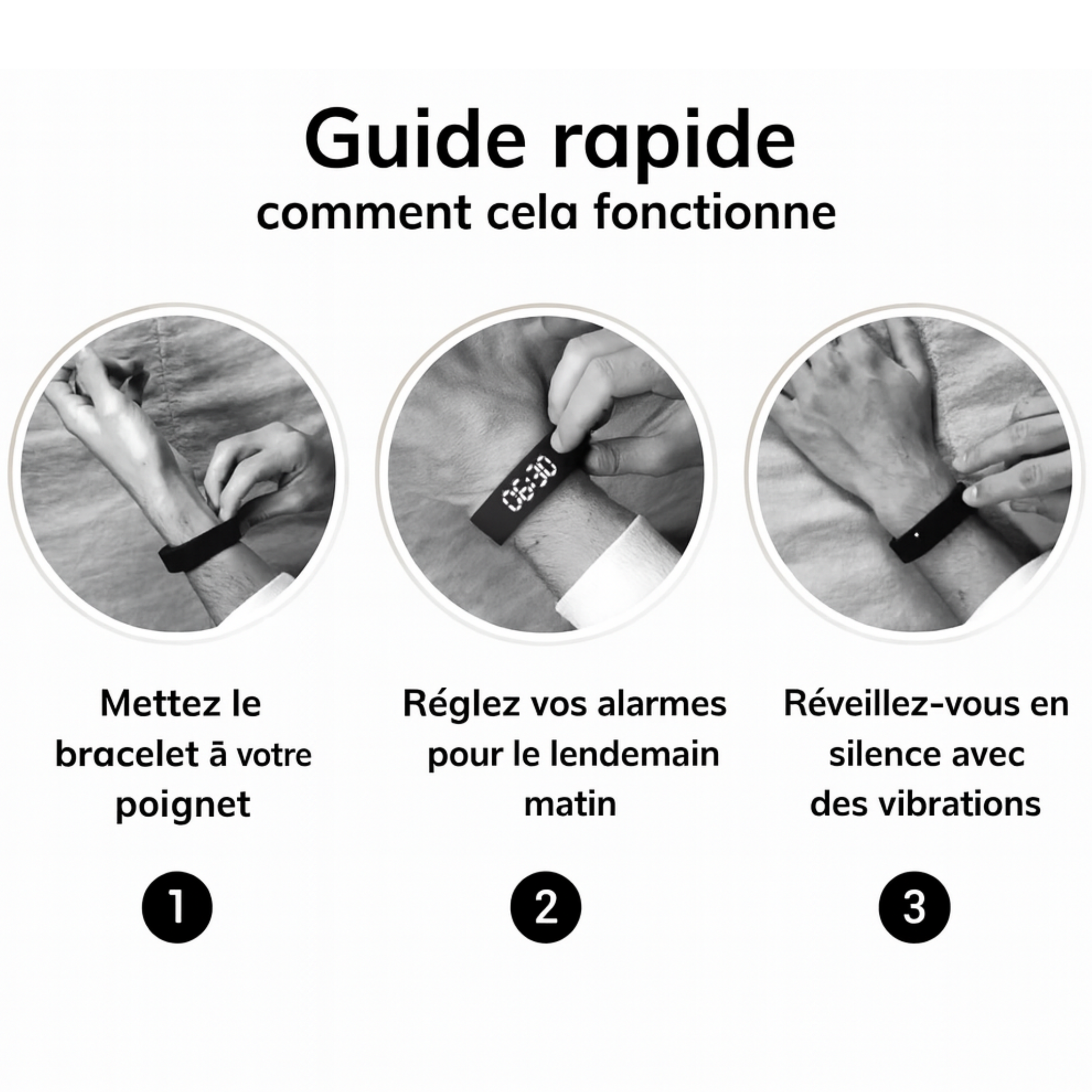 Guide rapide
comment cela fonctionne

06:30

Mettez le bracelet ā votre poignet

1

Réglez vos alarmes pour le lendemain matin

2

Réveillez-vous en silence avec des vibrations

3